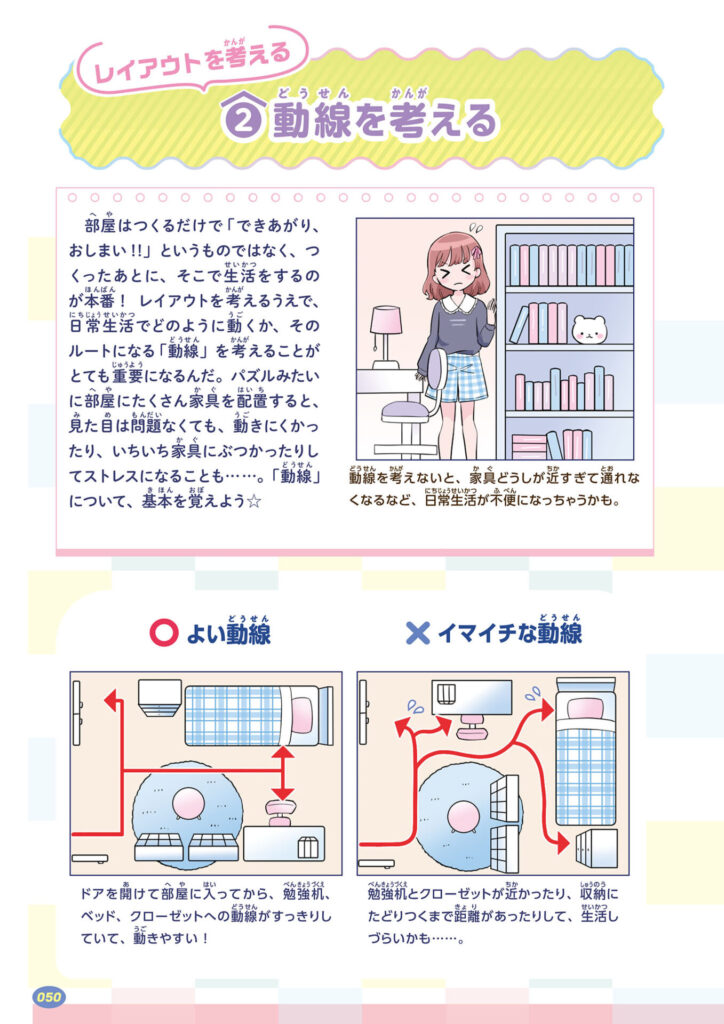 レイアウトを考える

2 動線を考える

部屋はつくるだけで「できあがり、おしまい!!」というものではなく、つくったあとに、そこで生活をするのが本番！ レイアウトを考えるうえで、日常生活でどのように動くか、そのルートになる「動線」を考えることがとても重要になるんだ。パズルみたいに部屋にたくさん家具を配置すると、見た目は問題なくても、動きにくかったり、いちいち家具にぶつかったりしてストレスになることも……。「動線」について、基本を覚えよう☆

動線を考えないと、家具どうしが近すぎて通れなくなるなど、日常生活が不便になっちゃうかも。

○ よい動線

ドアを開けて部屋に入ってから、勉強机、ベッド、クローゼットへの動線がすっきりしていて、動きやすい！

× イマイチな動線

勉強机とクローゼットが近かったり、収納にたどりつくまで距離があったりして、生活しづらいかも……。

050